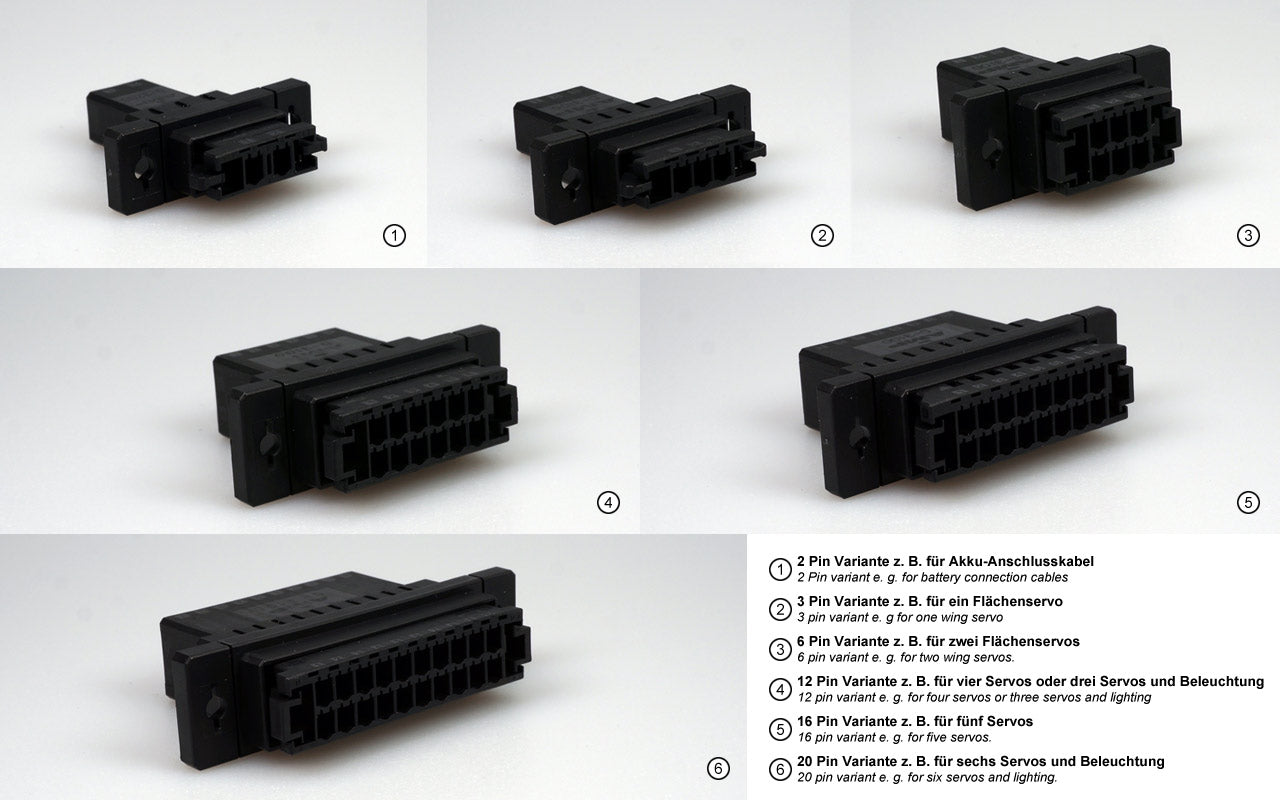 1

2

3

4

5

6

1 2 Pin Variante z. B. für Akku-Anschlusskabel
2 Pin variant e. g. for battery connection cables

2 3 Pin Variante z. B. für ein Flächenservo
3 pin variant e. g for one wing servo

3 6 Pin Variante z. B. für zwei Flächenservos
6 pin variant e. g. for two wing servos.

4 12 Pin Variante z. B. für vier Servos oder drei Servos und Beleuchtung
12 pin variant e. g. for four servos or three servos and lighting

5 16 Pin Variante z. B. für fünf Servos
16 pin variant e. g. for five servos.

6 20 Pin Variante z. B. für sechs Servos und Beleuchtung
20 pin variant e. g. for six servos and lighting.