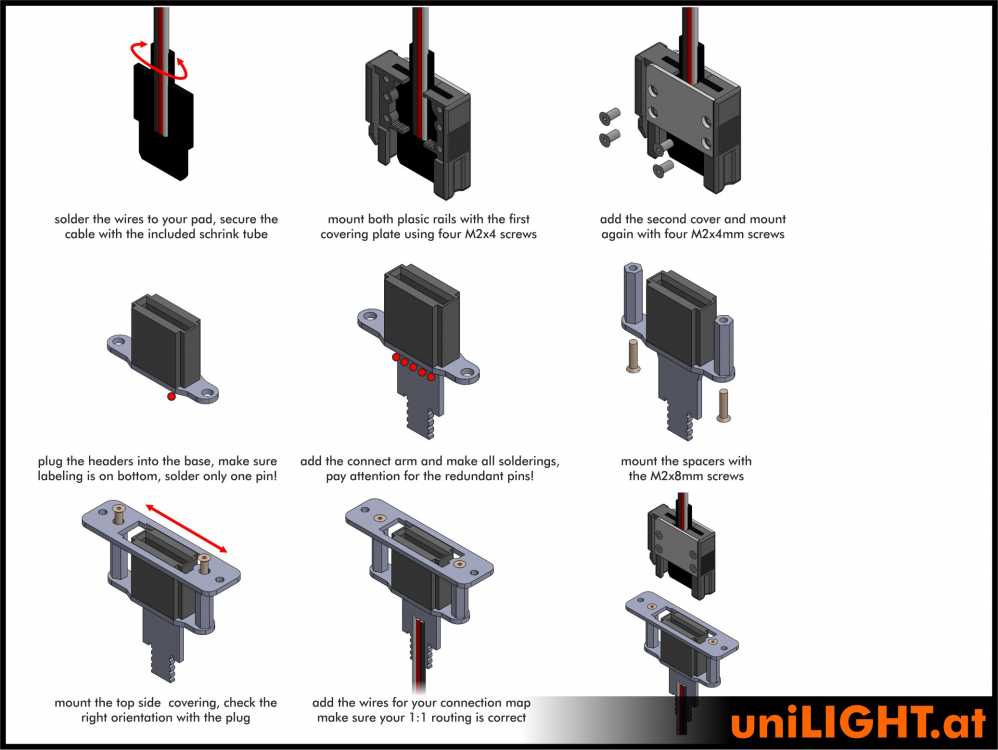 solder the wires to your pad, secure the cable with the included schrink tube

mount both plasic rails with the first covering plate using four M2x4 screws

add the second cover and mount again with four M2x4mm screws

plug the headers into the base, make sure labeling is on bottom, solder only one pin!

add the connect arm and make all solderings, pay attention for the redundant pins!

mount the spacers with the M2x8mm screws

mount the top side covering, check the right orientation with the plug

add the wires for your connection map make sure your 1:1 routing is correct

uniLIGHT.at