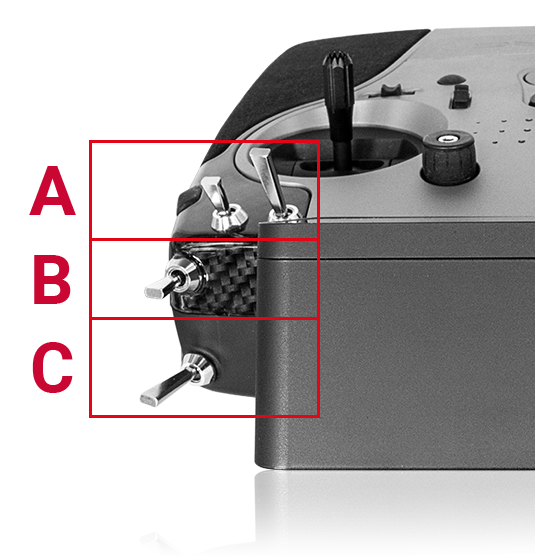 A
B
C